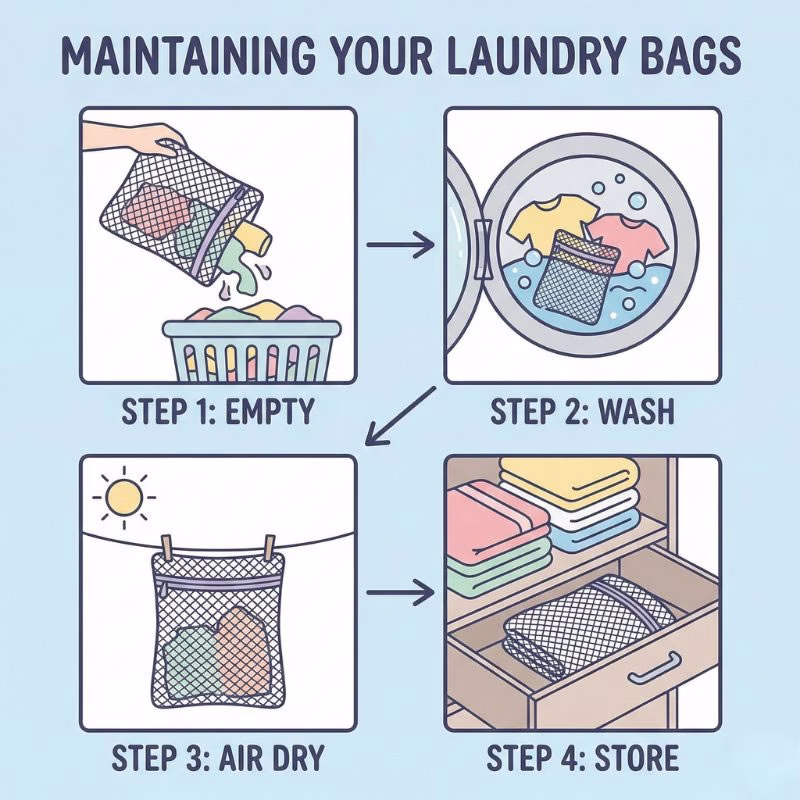 MAINTAINING YOUR LAUNDRY BAGS

STEP 1: EMPTY

STEP 2: WASH

STEP 3: AIR DRY

STEP 4: STORE