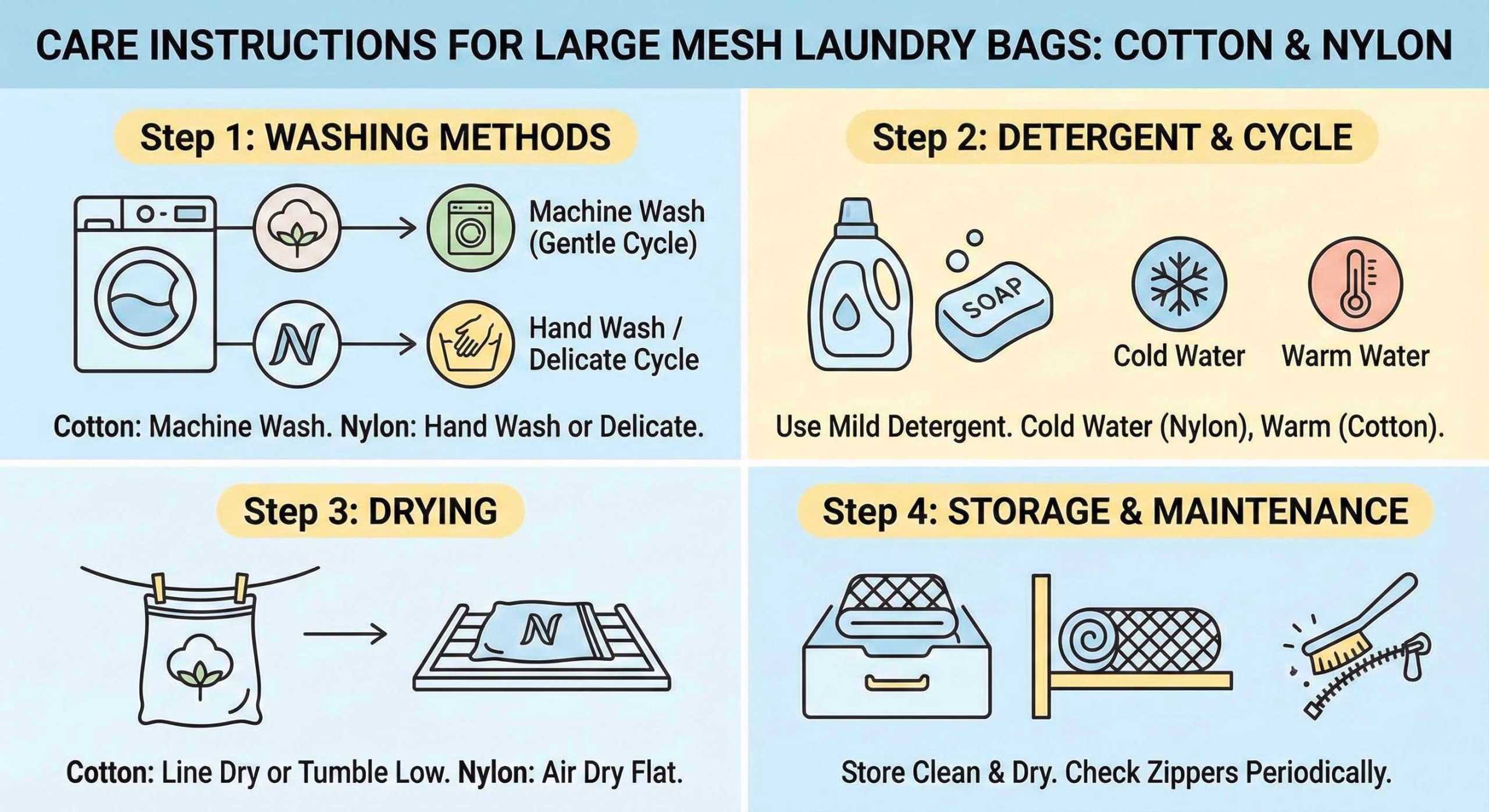 CARE INSTRUCTIONS FOR LARGE MESH LAUNDRY BAGS: COTTON & NYLON

Step 1: WASHING METHODS

Machine Wash (Gentle Cycle)

N

Hand Wash / Delicate Cycle

Cotton: Machine Wash. Nylon: Hand Wash or Delicate.

Step 2: DETERGENT & CYCLE

SOAP

Cold Water

Warm Water

Use Mild Detergent. Cold Water (Nylon), Warm (Cotton).

Step 3: DRYING

N

Cotton: Line Dry or Tumble Low. Nylon: Air Dry Flat.

Step 4: STORAGE & MAINTENANCE

Store Clean & Dry. Check Zippers Periodically.