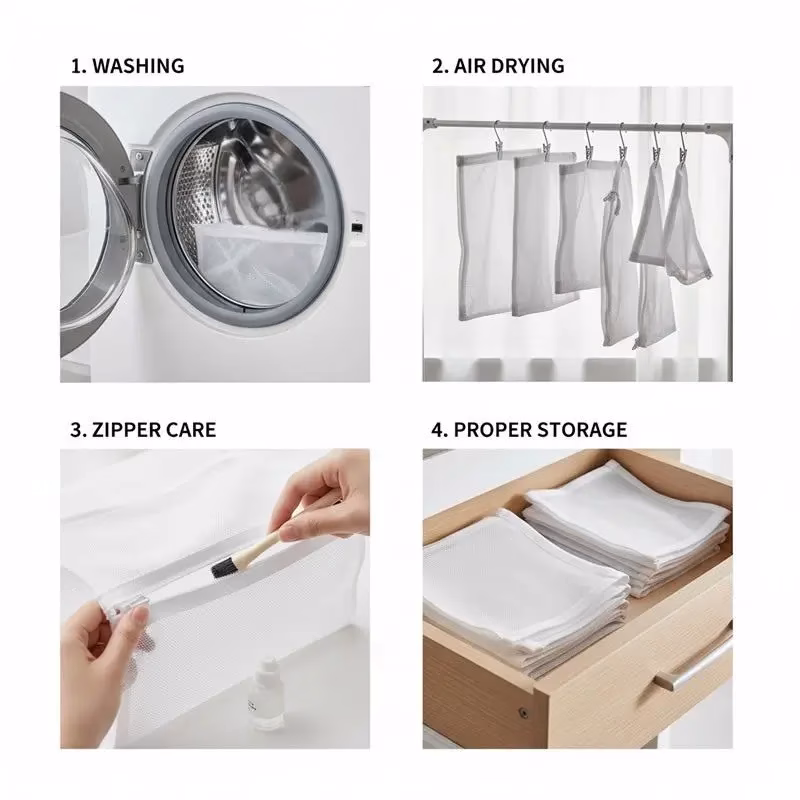 1. WASHING

2. AIR DRYING

3. ZIPPER CARE

4. PROPER STORAGE