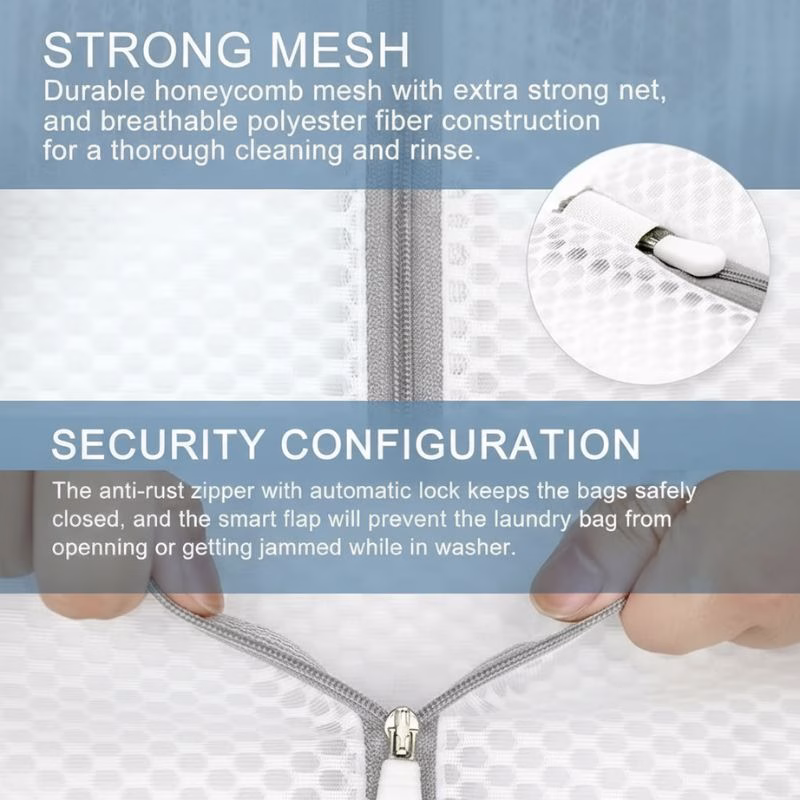 STRONG MESH
Durable honeycomb mesh with extra strong net, and breathable polyester fiber construction for a thorough cleaning and rinse.

SECURITY CONFIGURATION
The anti-rust zipper with automatic lock keeps the bags safely closed, and the smart flap will prevent the laundry bag from openning or getting jammed while in washer.