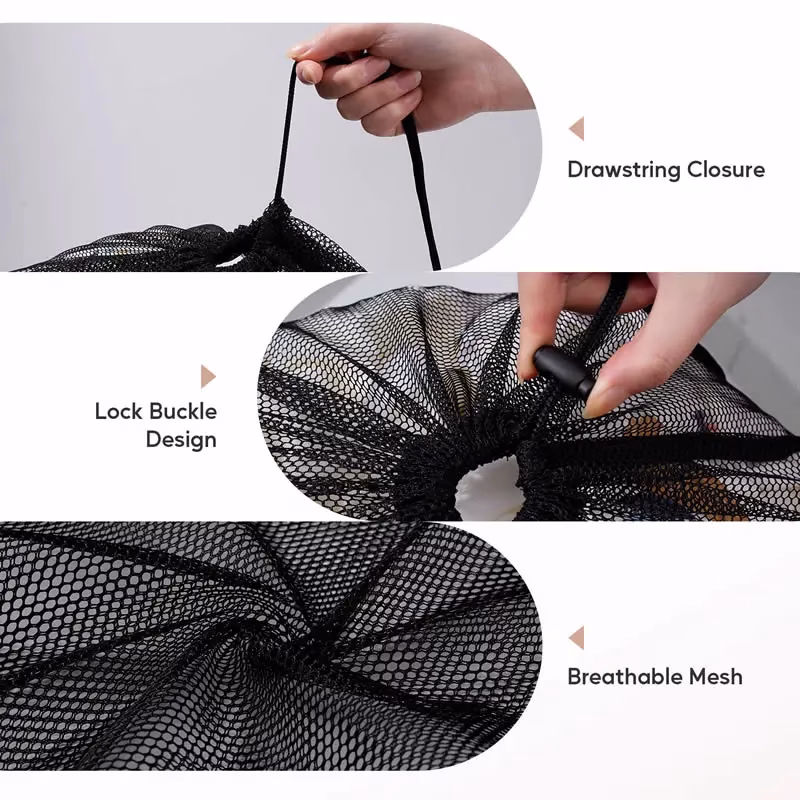 Drawstring Closure

Lock Buckle Design

Breathable Mesh