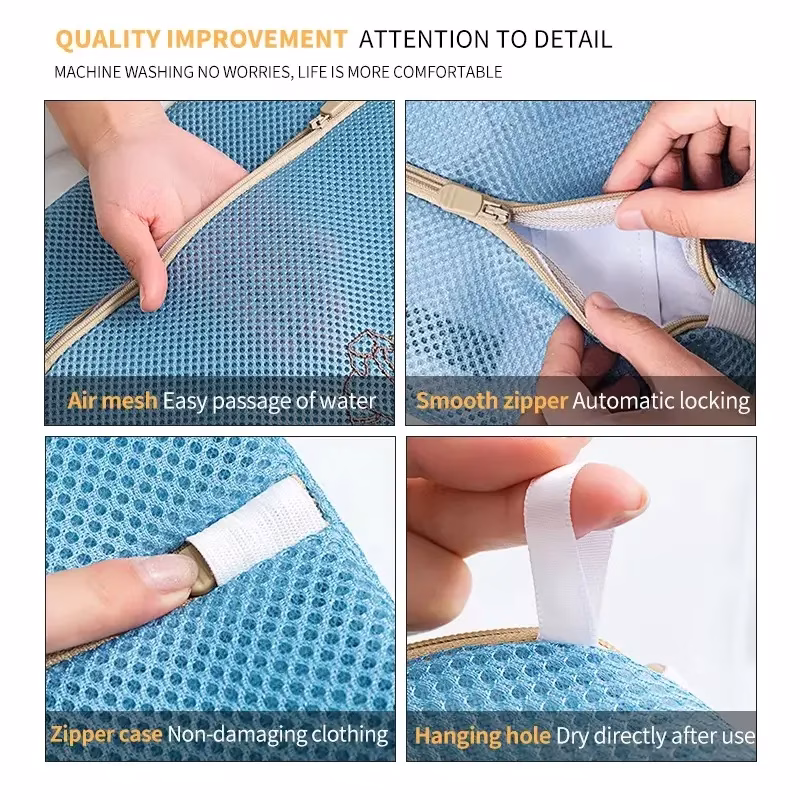 QUALITY IMPROVEMENT ATTENTION TO DETAIL

MACHINE WASHING NO WORRIES, LIFE IS MORE COMFORTABLE

Air mesh Easy passage of water

Smooth zipper Automatic locking

Zipper case Non-damaging clothing

Hanging hole Dry directly after use